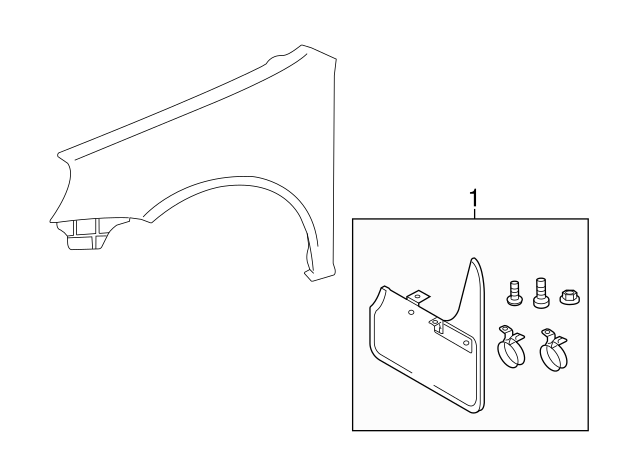 1