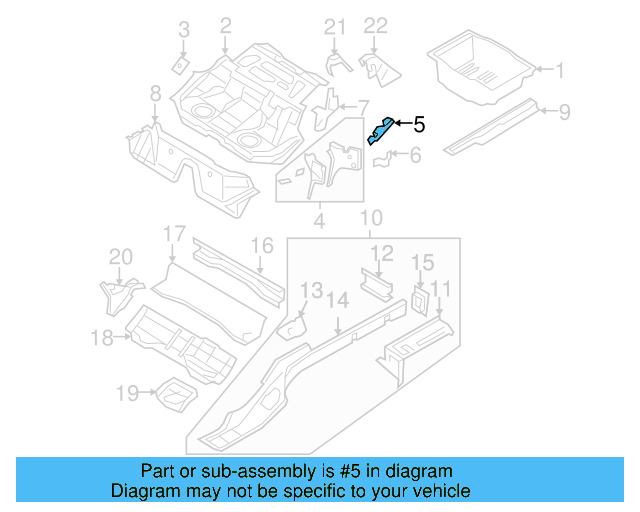 3
2
21
22
1
8
7
5
9
6
4
10
17
16
20
12
15
13
14
11
18
19

Part or sub-assembly is #5 in diagram
Diagram may not be specific to your vehicle