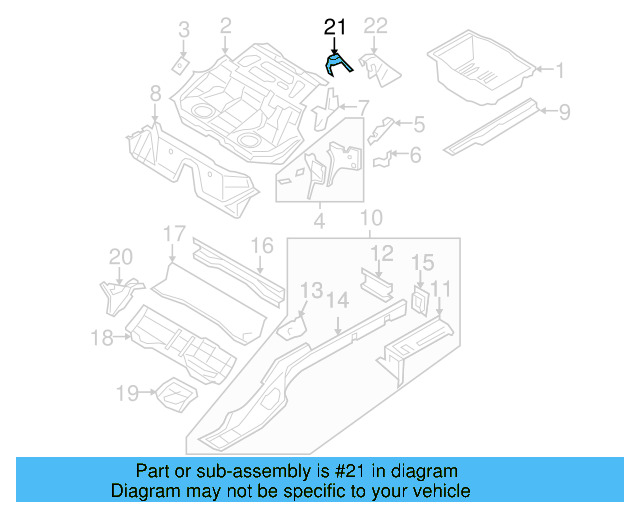 3
2
21
22
1
8
7
5
9
6
4
10
17
16
20
12
15
13
14
11
18
19

Part or sub-assembly is #21 in diagram
Diagram may not be specific to your vehicle