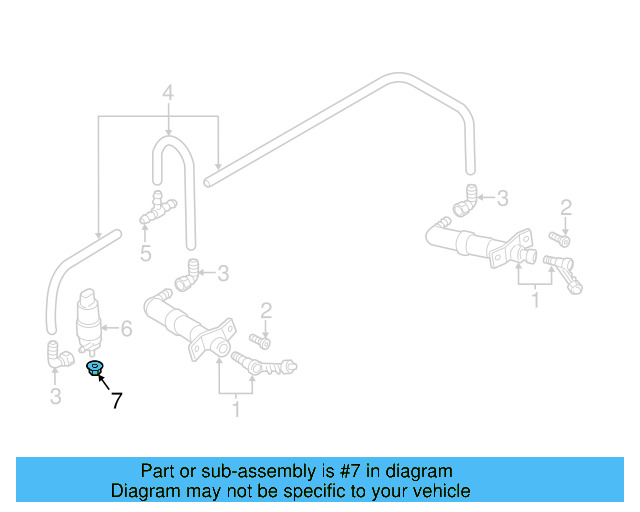 4
3
2
5
3
1
2
6
3
7
1

Part or sub-assembly is #7 in diagram
Diagram may not be specific to your vehicle