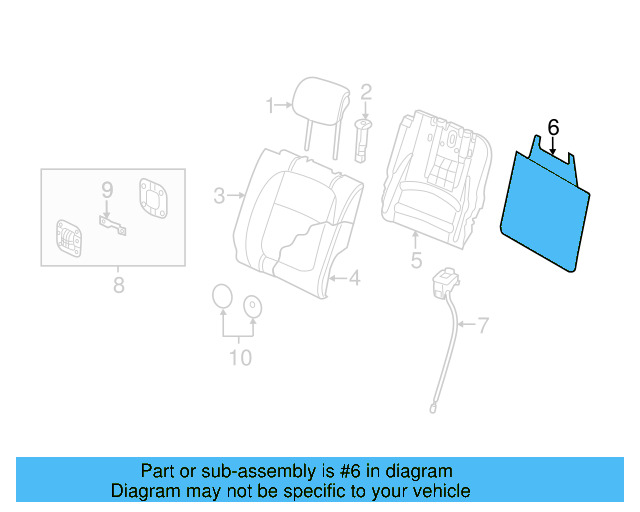 1
2
6
9
3
5
4
8
7
10

Part or sub-assembly is #6 in diagram
Diagram may not be specific to your vehicle