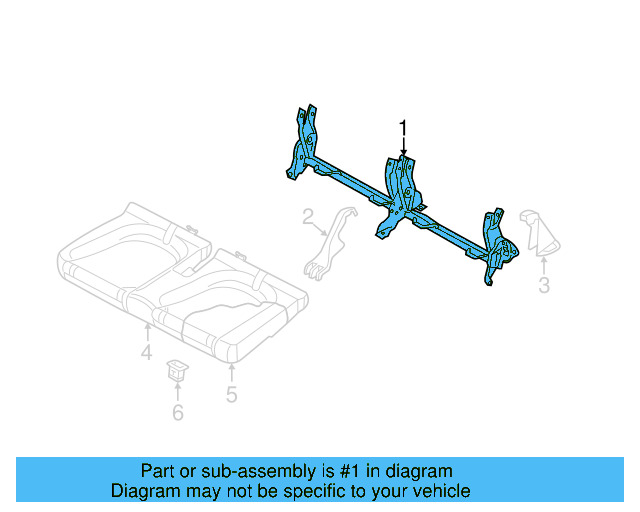 1
2
3
4
5
6

Part or sub-assembly is #1 in diagram
Diagram may not be specific to your vehicle