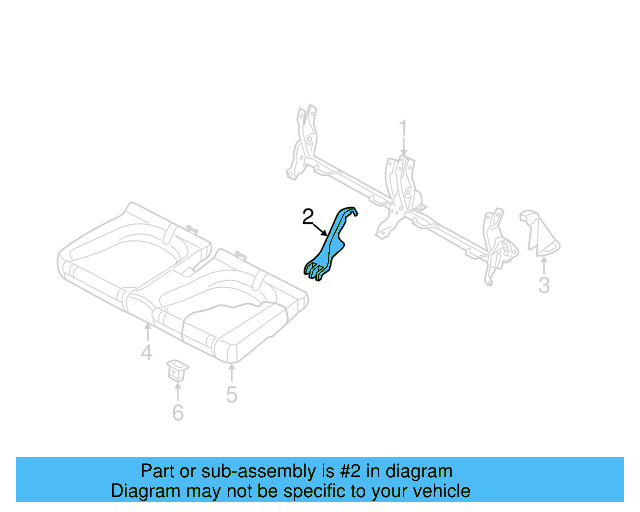 1
2
3
4
5
6

Part or sub-assembly is #2 in diagram
Diagram may not be specific to your vehicle