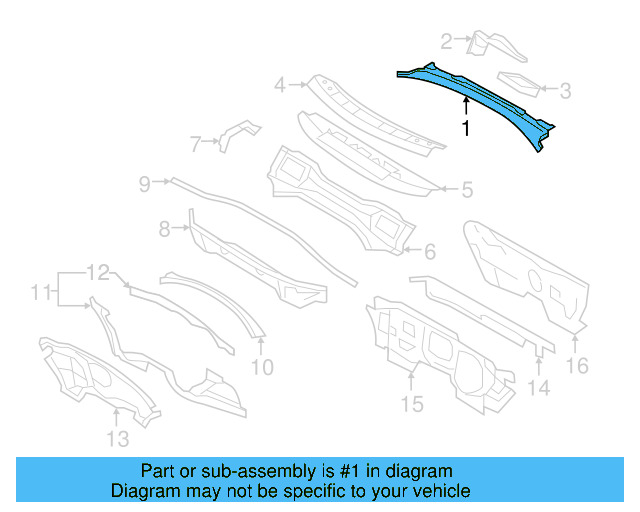 2
3
4
1
7
5
9
6
8
12
11
10
16
14
15
13

Part or sub-assembly is #1 in diagram
Diagram may not be specific to your vehicle