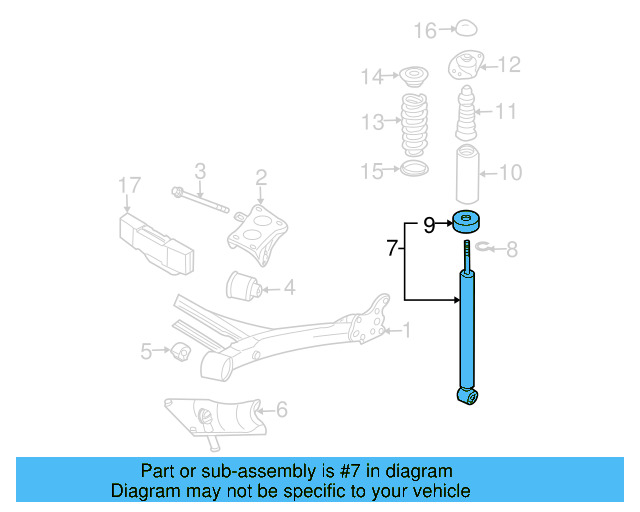 16
14
12
13
11
15
10
17
3
2
9
7
8
4
1
5
6

Part or sub-assembly is #7 in diagram
Diagram may not be specific to your vehicle