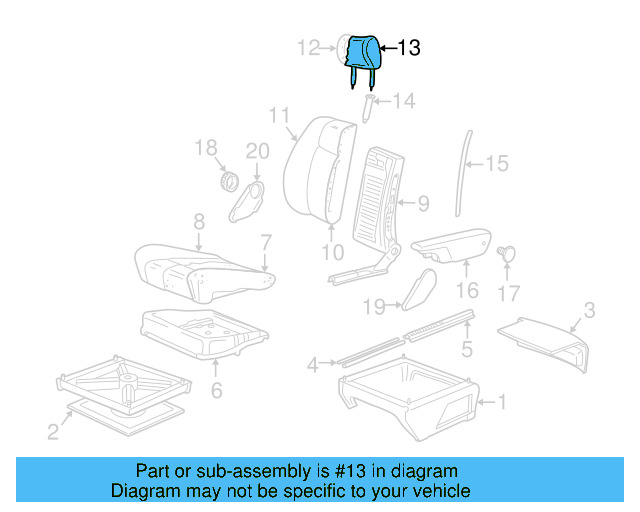 12
13
14
11
18
20
15
9
8
7
10
16
17
19
3
5
4
6
1
2

Part or sub-assembly is #13 in diagram
Diagram may not be specific to your vehicle