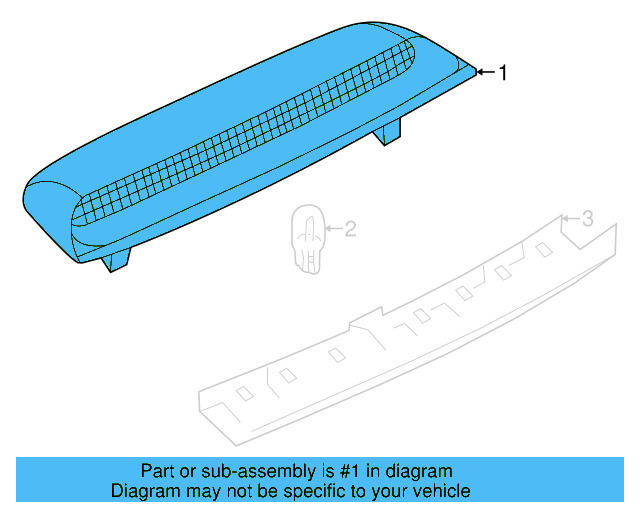 1
2
3

Part or sub-assembly is #1 in diagram
Diagram may not be specific to your vehicle