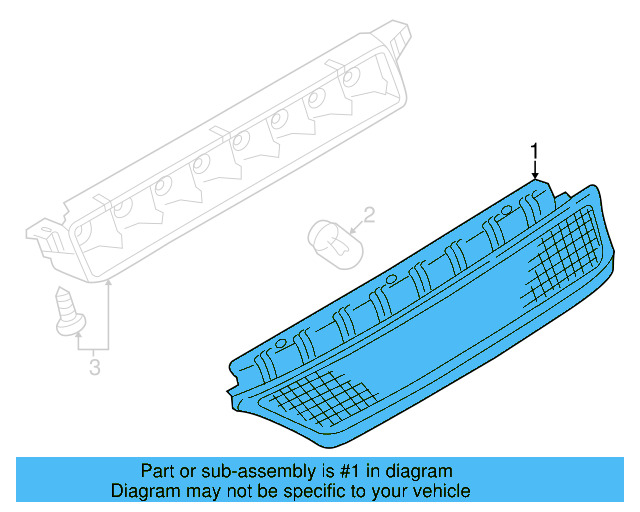 1

2

3

Part or sub-assembly is #1 in diagram
Diagram may not be specific to your vehicle