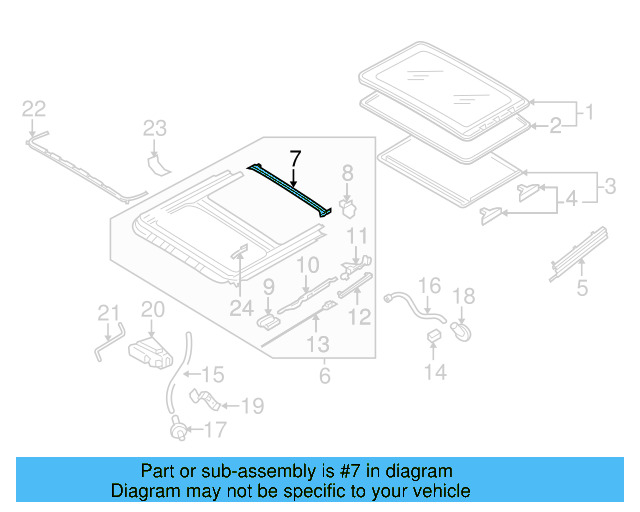 22
23
7
8
1
2
3
4
5
11
10
9
24
12
13
6
16
18
14
21
20
15
19
17

Part or sub-assembly is #7 in diagram
Diagram may not be specific to your vehicle