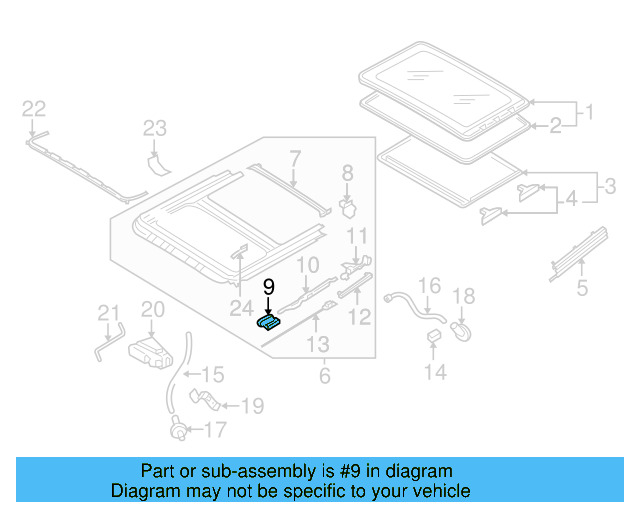 22
23
7
8
1
2
3
4
5
11
10
9
24
12
13
6
16
18
14
21
20
15
19
17

Part or sub-assembly is #9 in diagram
Diagram may not be specific to your vehicle