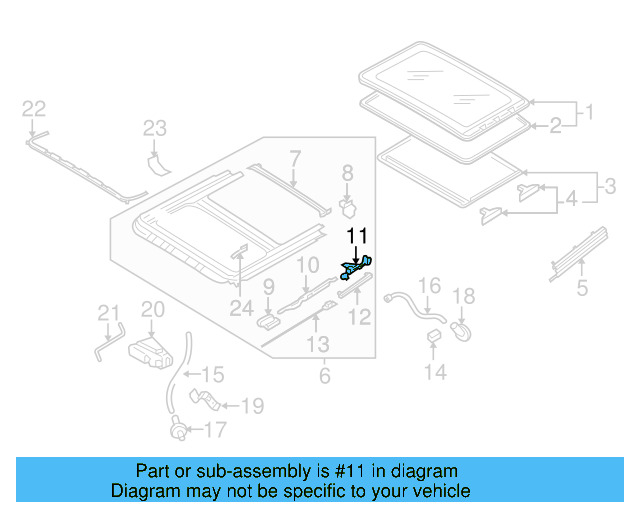 22
23
7
8
1
2
3
4
5
11
10
9
24
12
13
6
16
18
14
21
20
15
19
17

Part or sub-assembly is #11 in diagram
Diagram may not be specific to your vehicle