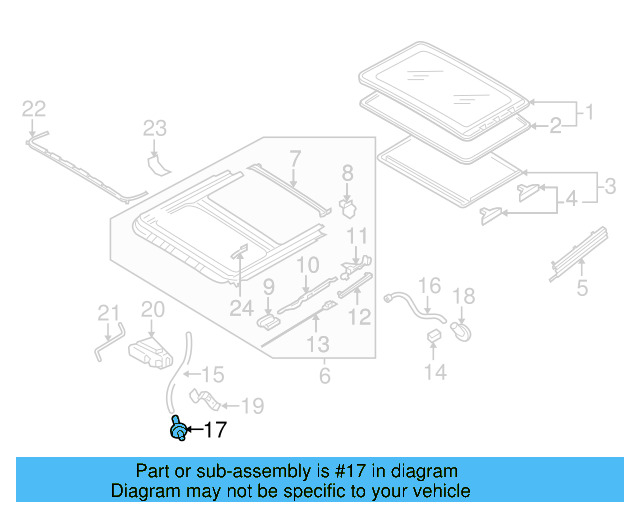 22
23
7
8
1
2
3
4
5
11
10
9
24
12
13
6
16
18
14
21
20
15
19
17

Part or sub-assembly is #17 in diagram
Diagram may not be specific to your vehicle