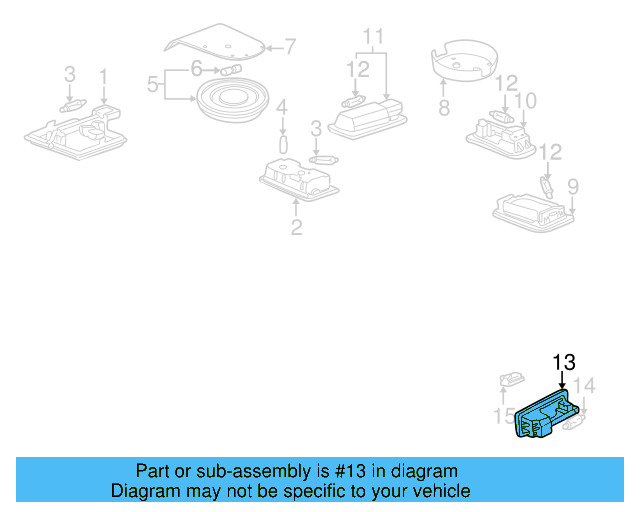 3
1
7
6
5
11
12
4
3
2
8
12
10
12
9
13
14
15
Part or sub-assembly is #13 in diagram
Diagram may not be specific to your vehicle