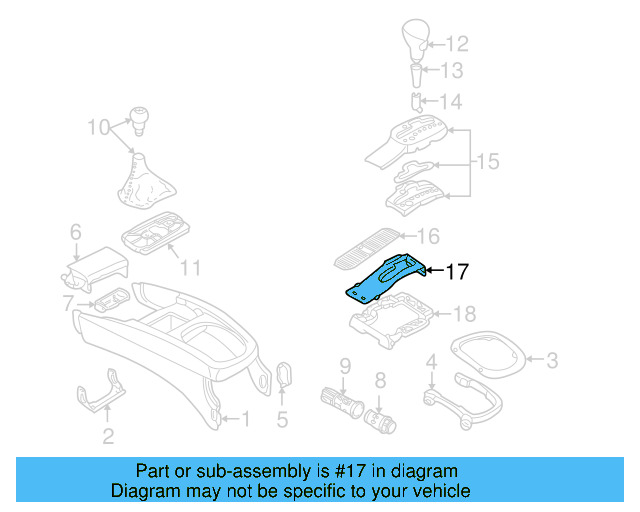 12
13
14
10
15
6
11
16
17
7
18
9
8
4
3
2
1
5

Part or sub-assembly is #17 in diagram
Diagram may not be specific to your vehicle