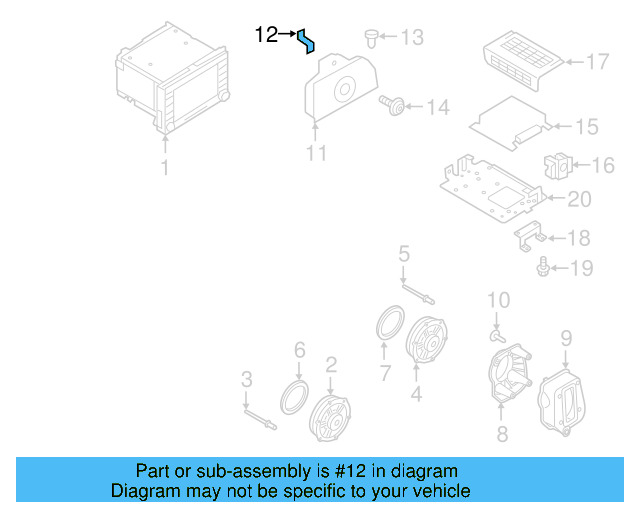 12
13
17
14
15
11
1
16
20
18
19
5
10
9
6
2
7
4
3
8

Part or sub-assembly is #12 in diagram
Diagram may not be specific to your vehicle