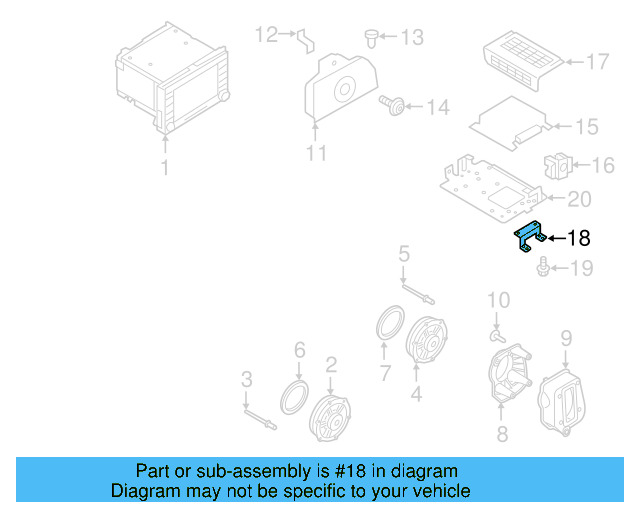 12
13
17
14
15
11
1
16
20
18
19
5
10
9
6
2
7
4
3
8

Part or sub-assembly is #18 in diagram
Diagram may not be specific to your vehicle