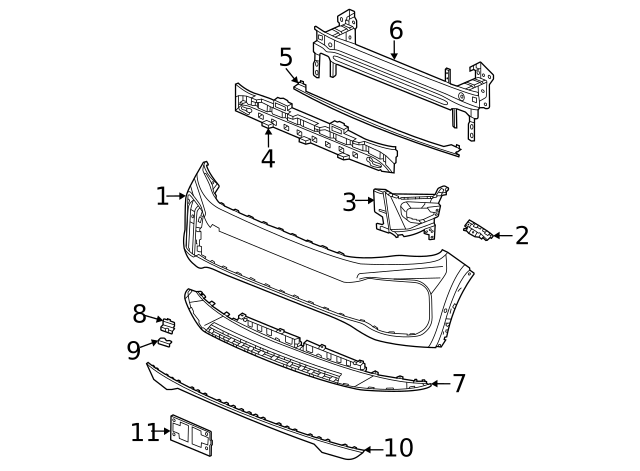 6
5
4
1
3
2
8
9
7
11
10