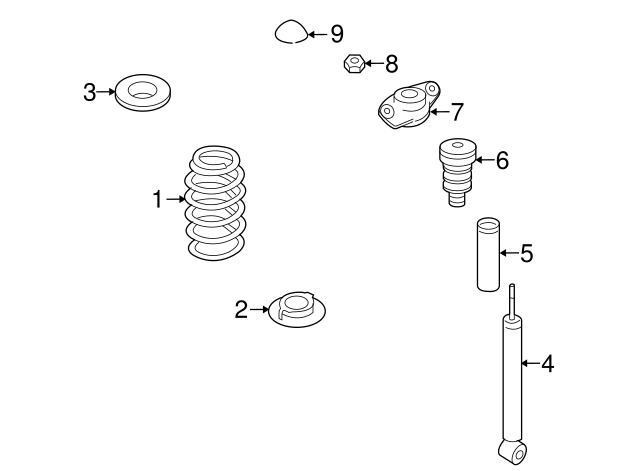 9
8
3
7
6
1
5
2
4