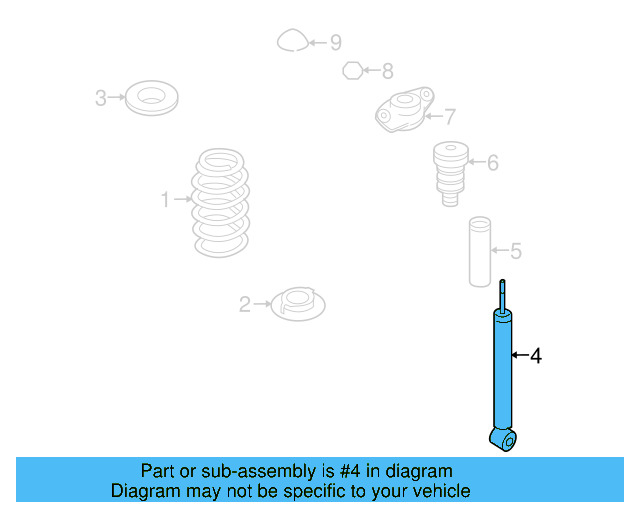 9
8
3
7
6
1
5
2
4

Part or sub-assembly is #4 in diagram
Diagram may not be specific to your vehicle