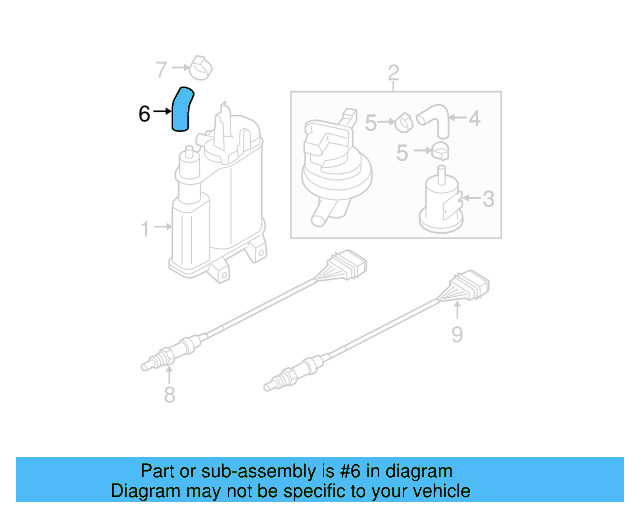 7
6
2
5
4
5
3
1
9
8

Part or sub-assembly is #6 in diagram
Diagram may not be specific to your vehicle