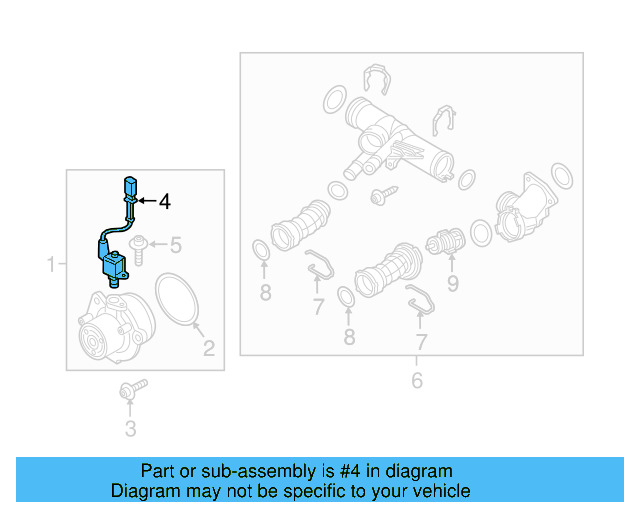 4
5
1
2
3
8
7
8
7
9
6

Part or sub-assembly is #4 in diagram
Diagram may not be specific to your vehicle