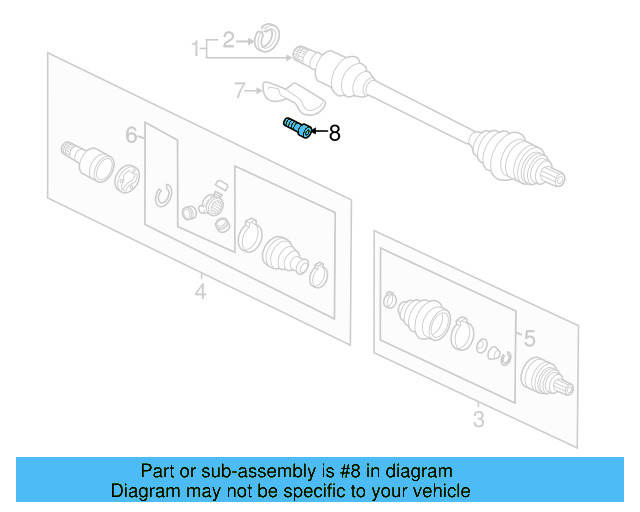 1
2
7
8
6
4
5
3

Part or sub-assembly is #8 in diagram
Diagram may not be specific to your vehicle