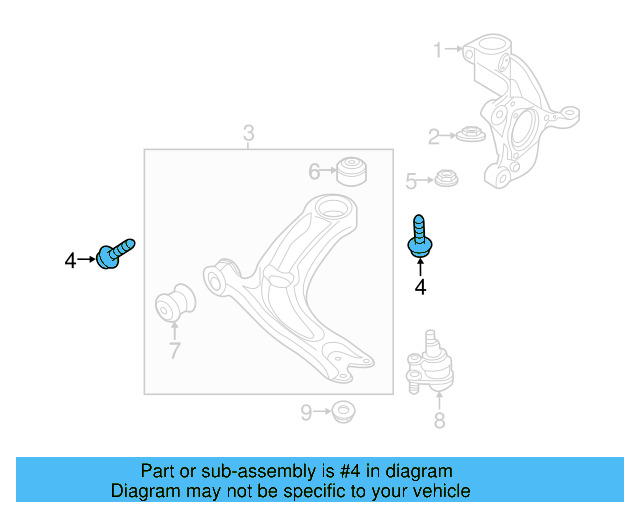 1
2
3
6
5
4
4
7
9
8

Part or sub-assembly is #4 in diagram
Diagram may not be specific to your vehicle