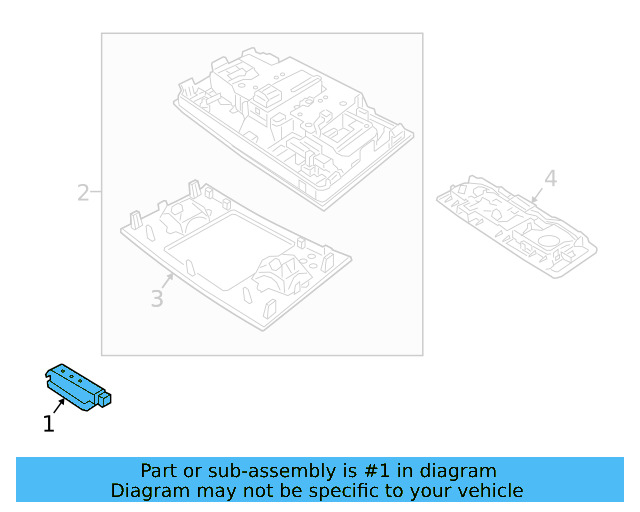 2

4

3

1

Part or sub-assembly is #1 in diagram
Diagram may not be specific to your vehicle