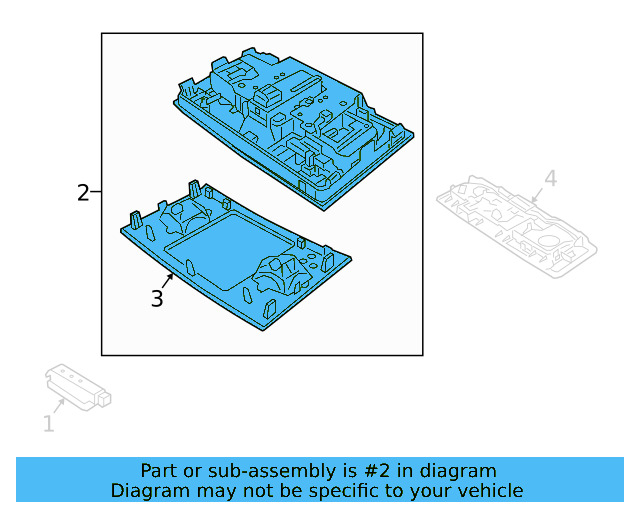 2
4
3
1
Part or sub-assembly is #2 in diagram
Diagram may not be specific to your vehicle