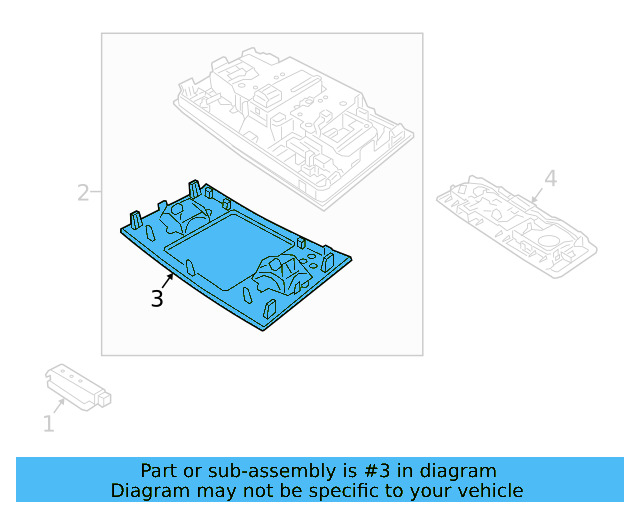 2
4
3
1

Part or sub-assembly is #3 in diagram
Diagram may not be specific to your vehicle