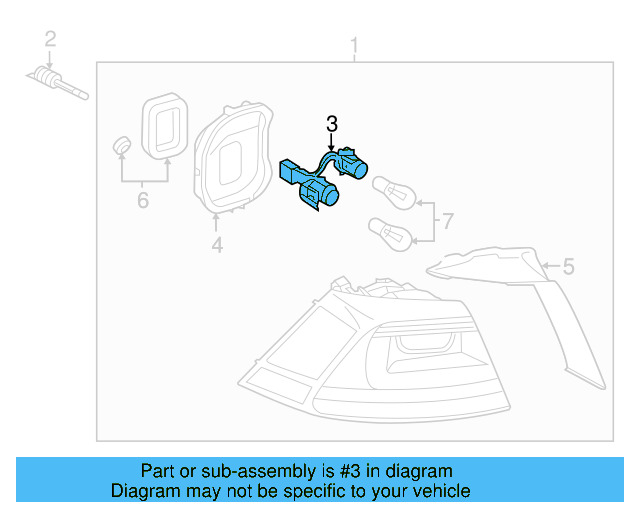 2
1
3
6
4
7
5

Part or sub-assembly is #3 in diagram
Diagram may not be specific to your vehicle