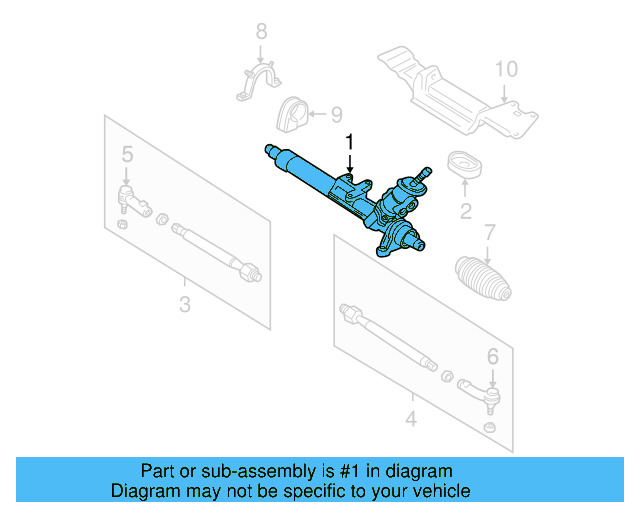 8

10

9

1

5

2

7

3

6

4

Part or sub-assembly is #1 in diagram
Diagram may not be specific to your vehicle