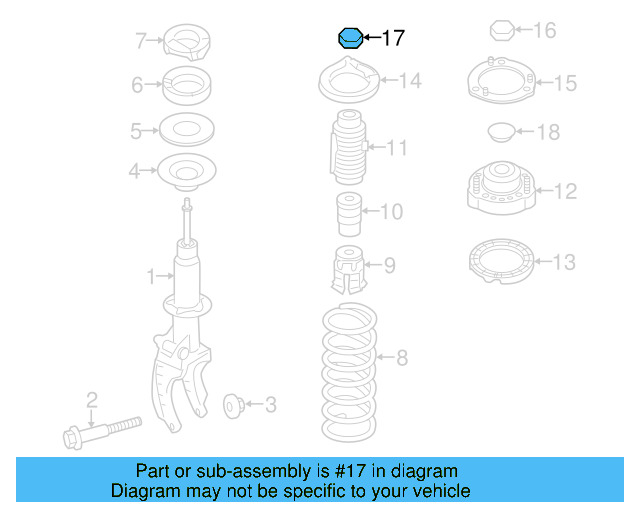 7
6
5
4
1
2
3
17
14
11
10
9
8
16
15
18
12
13

Part or sub-assembly is #17 in diagram
Diagram may not be specific to your vehicle