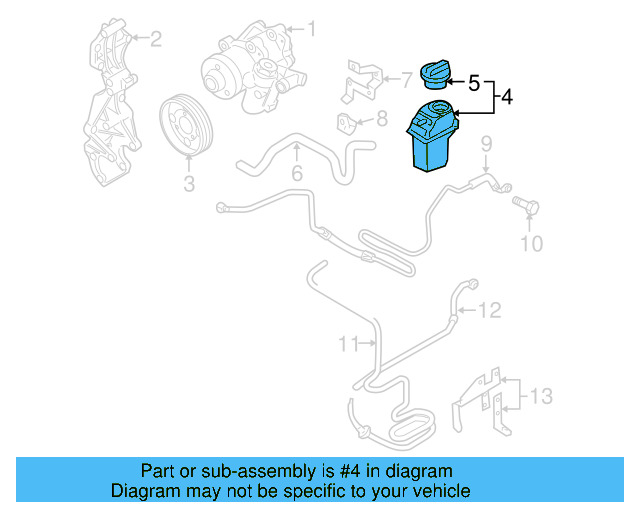 2
1
7
5
4
8
3
6
9
10
12
11
13

Part or sub-assembly is #4 in diagram
Diagram may not be specific to your vehicle