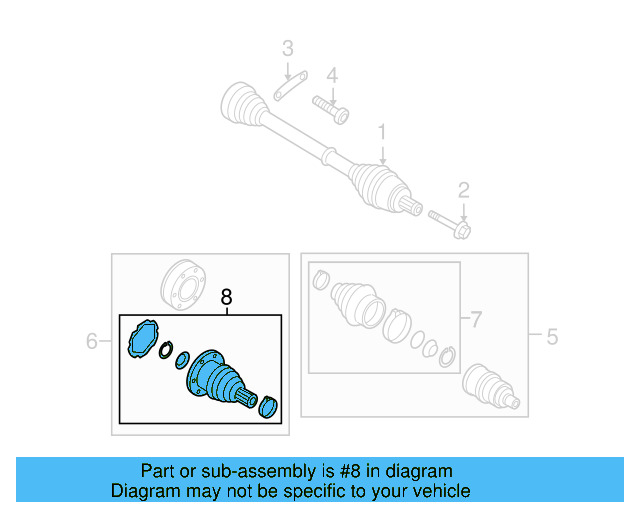 3
4
1
2
8
6
7
5

Part or sub-assembly is #8 in diagram
Diagram may not be specific to your vehicle