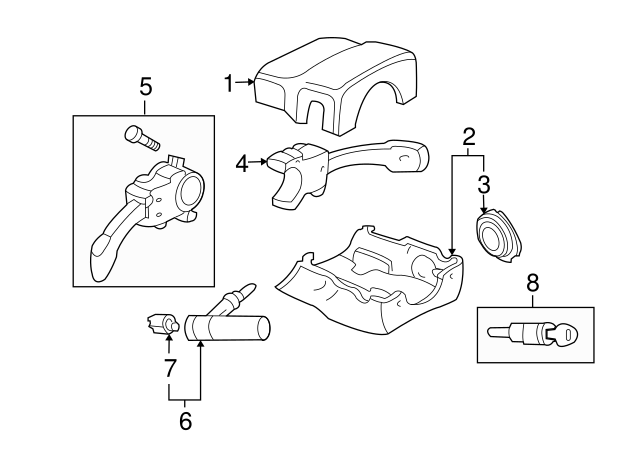 5
1
4
2
3
8
7
6