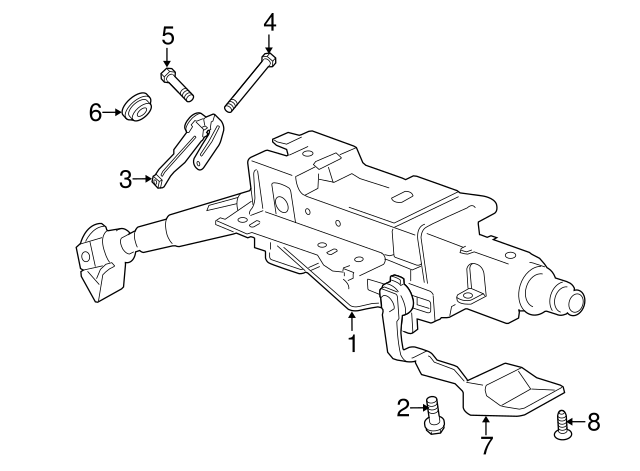 5
4
6
3
1
2
7
8