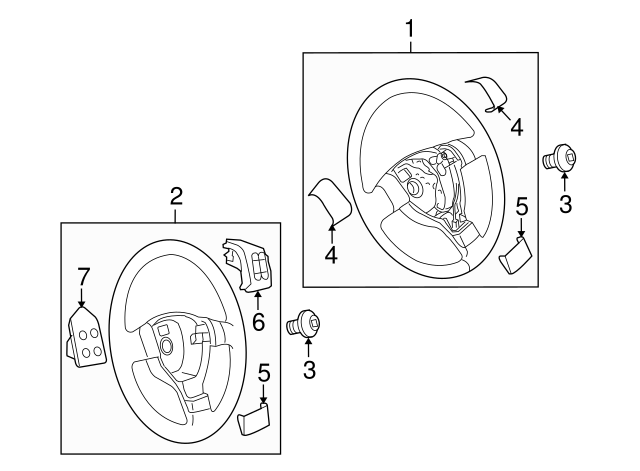 1
4
3
5
4
2
7
6
3
5