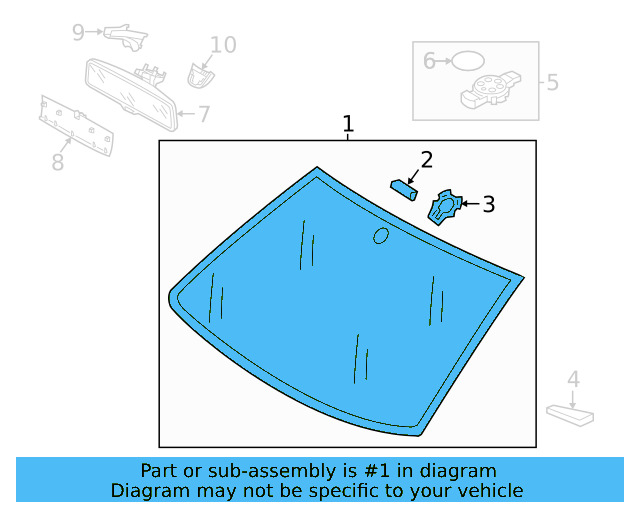 9
10
6
5
7
8
1
2
3
4

Part or sub-assembly is #1 in diagram
Diagram may not be specific to your vehicle