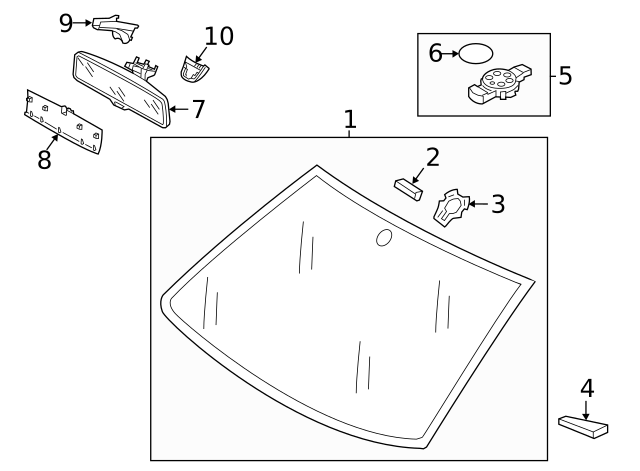 9
10
6
5
7
8
1
2
3
4