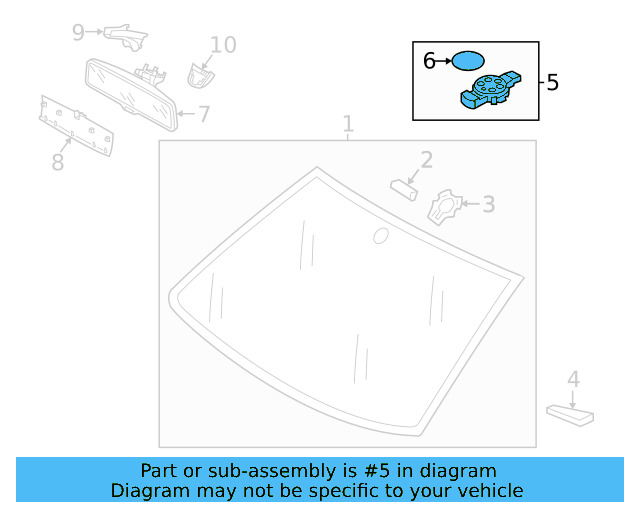 9
10
6
5
7
8
1
2
3
4

Part or sub-assembly is #5 in diagram
Diagram may not be specific to your vehicle