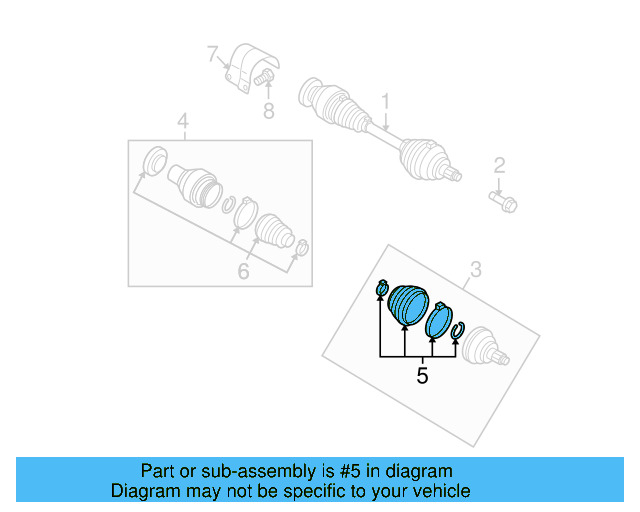 7
8
1
4
2
6
3
5

Part or sub-assembly is #5 in diagram
Diagram may not be specific to your vehicle