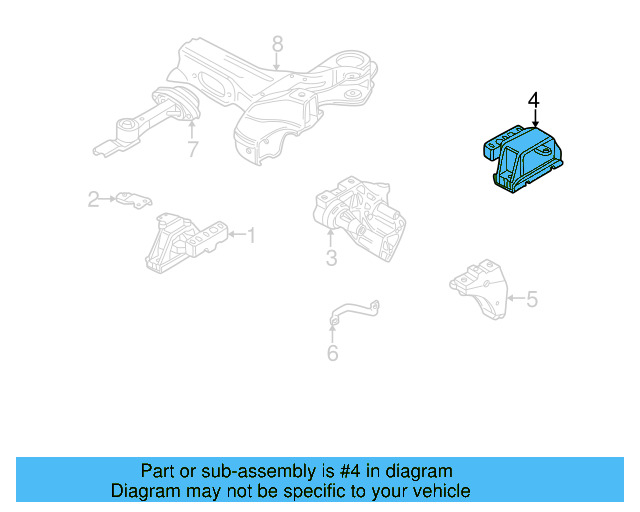 8

4

7

2

1

3

5

6

Part or sub-assembly is #4 in diagram
Diagram may not be specific to your vehicle