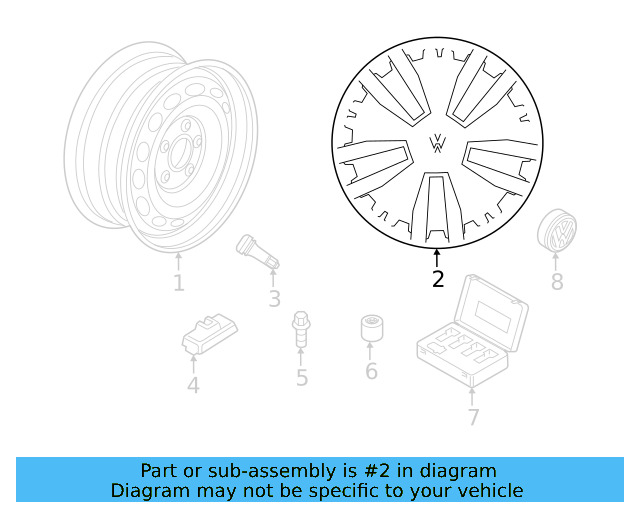 1
2
3
4
5
6
7
8

Part or sub-assembly is #2 in diagram
Diagram may not be specific to your vehicle