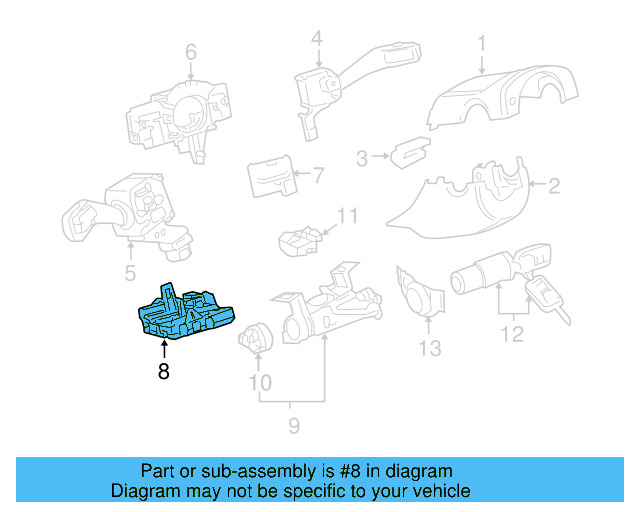 6
4
1
3
7
2
11
5
8
10
9
13
12

Part or sub-assembly is #8 in diagram
Diagram may not be specific to your vehicle