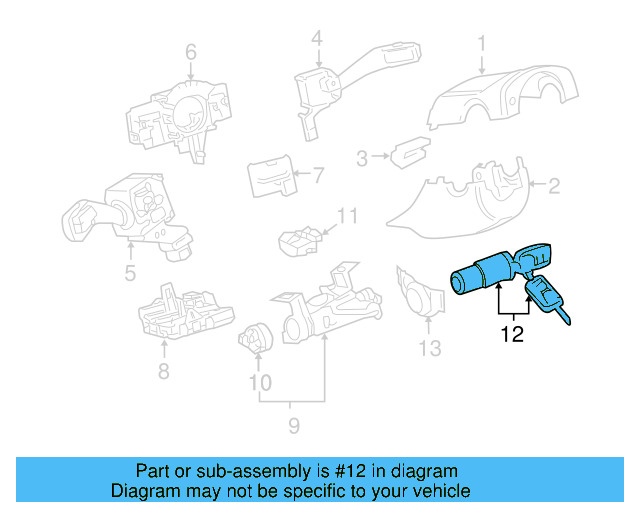 6
4
1
3
7
2
11
5
12
13
8
10
9

Part or sub-assembly is #12 in diagram
Diagram may not be specific to your vehicle