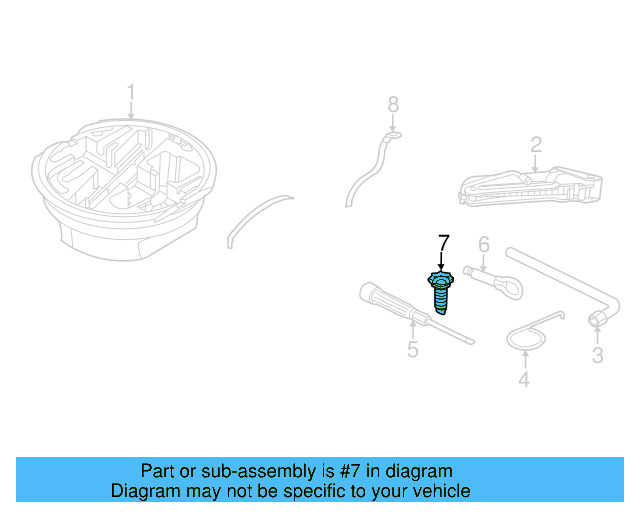 1
8
2
7
6
5
4
3

Part or sub-assembly is #7 in diagram
Diagram may not be specific to your vehicle