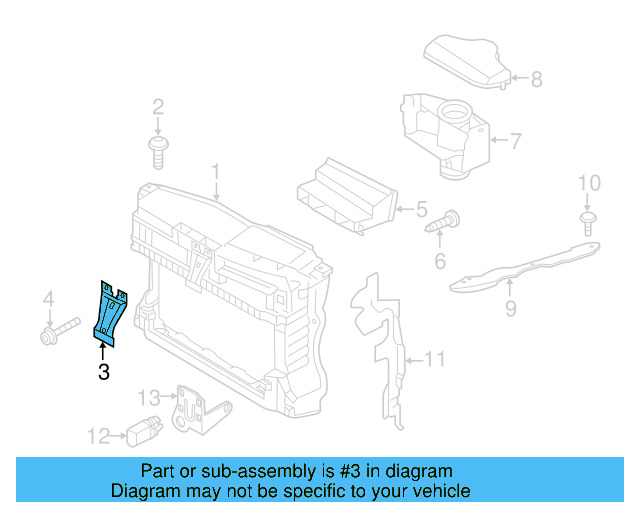 8
2
7
1
10
5
6
9
4
3
11
13
12

Part or sub-assembly is #3 in diagram
Diagram may not be specific to your vehicle