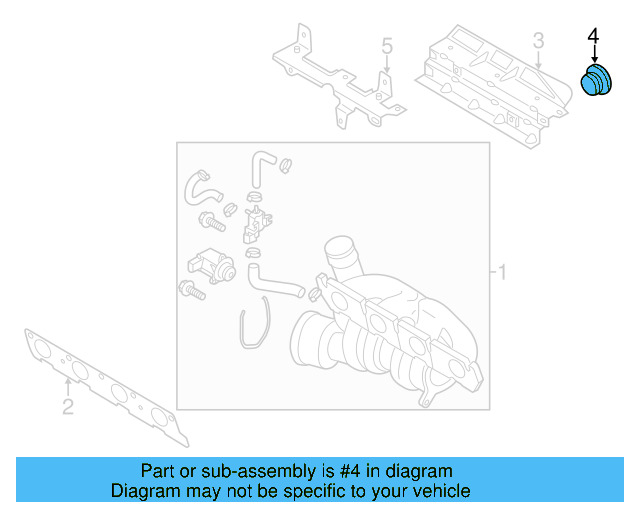 5
3
4
1
2

Part or sub-assembly is #4 in diagram
Diagram may not be specific to your vehicle