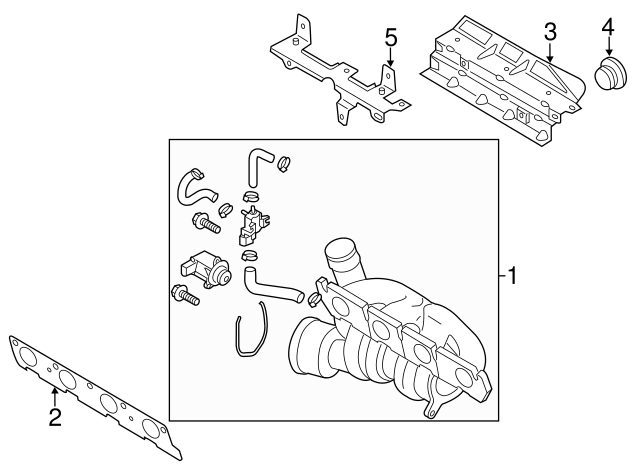 5
3
4
1
2